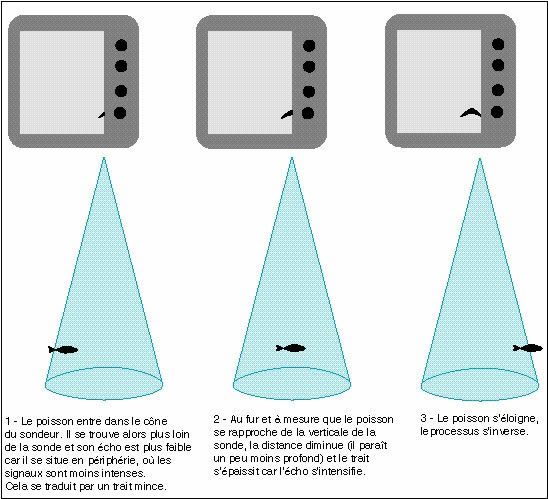 1 - Le poisson entre dans le cône du sondeur. Il se trouve alors plus loin de la sonde et son écho est plus faible car il se situe en périphérie, où les signaux sont moins intenses.
Cela se traduit par un trait mince.

2 - Au fur et à mesure que le poisson se rapproche de la verticale de la sonde, la distance diminue (il paraît un peu moins profond) et le trait s'épaissit car l'écho s'intensifie.

3 - Le poisson s'éloigne, le processus s'inverse.